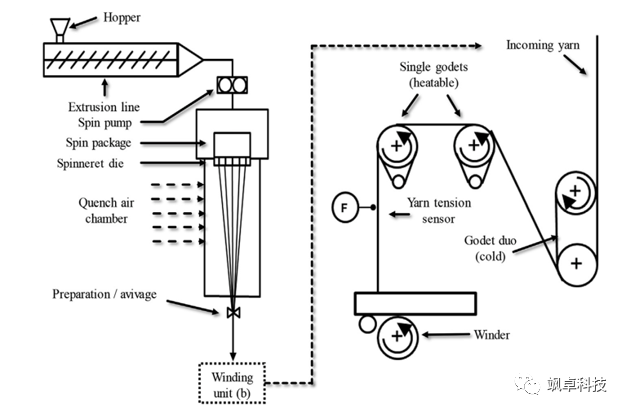 Hopper

Extrusion line

Spin pump

Spin package

Spinneret die

Quench air chamber

Preparation / avivage

Winding unit (b)

Incoming yarn

Single godets (heatable)

F

Yarn tension sensor

Godet duo (cold)

Winder

飒卓科技